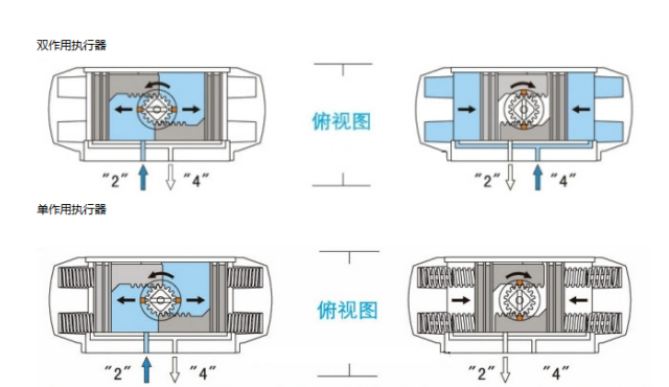 双作用执行器

"2" "4"

俯视图

"2" "4"

单作用执行器

"2" "4"

俯视图

"2" "4"